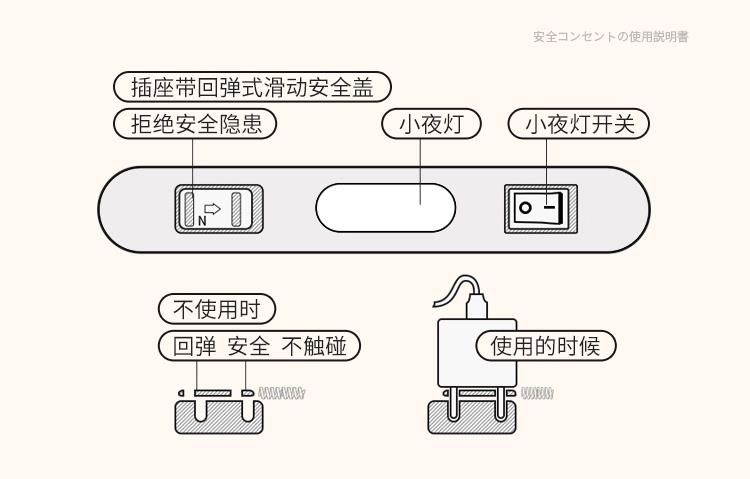 安全コンセントの使用説明書

插座带回弹式滑动安全盖
拒绝安全隐患

小夜灯

小夜灯开关

N

不使用时
回弹 安全 不触碰

使用的时候