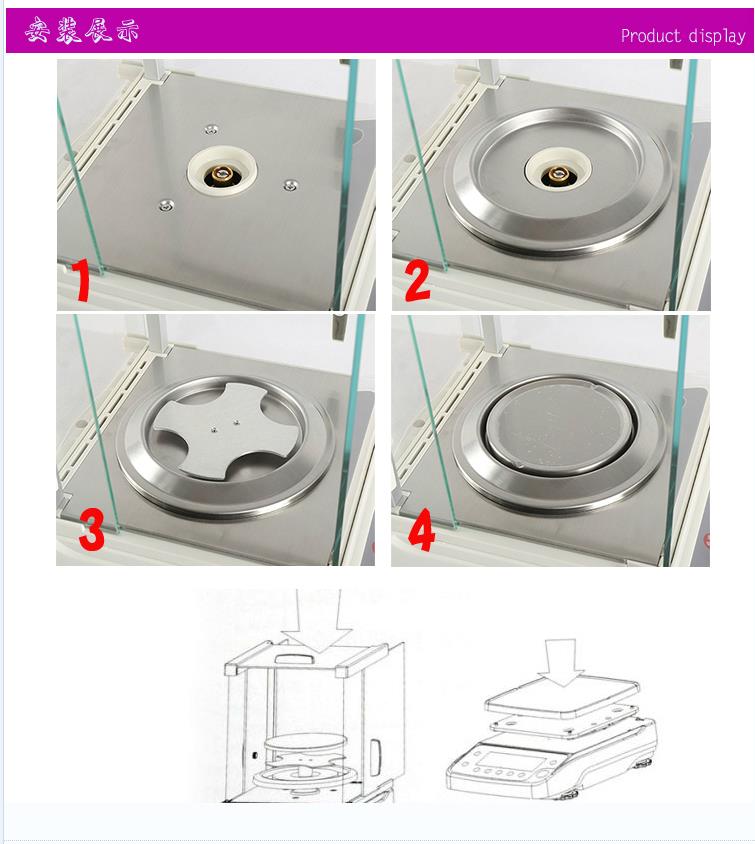 安装展示

Product display

1

2

3

4