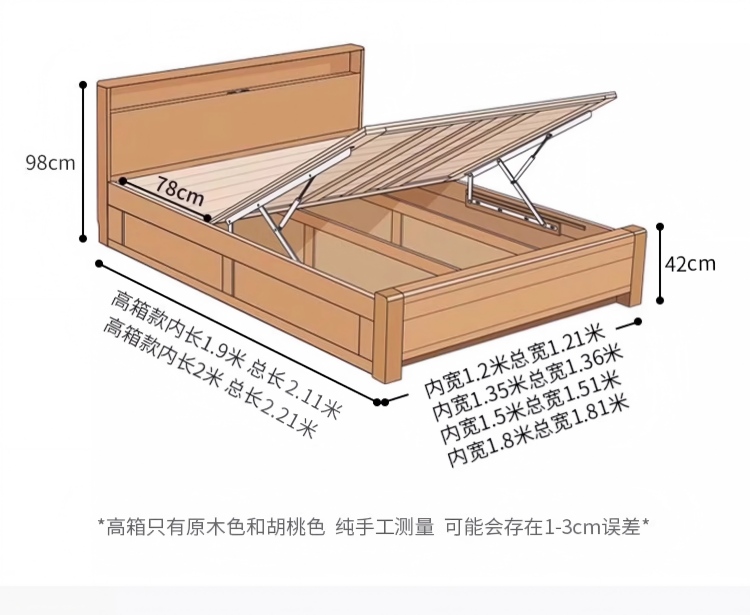 98cm

78cm

42cm

高箱款内长1.9米 总长2.11米
高箱款内长2米 总长2.21米

内宽1.2米总宽1.21米
内宽1.35米总宽1.36米
内宽1.5米总宽1.51米
内宽1.8米总宽1.81米

*高箱只有原木色和胡桃色 纯手工测量 可能会存在1-3cm误差*