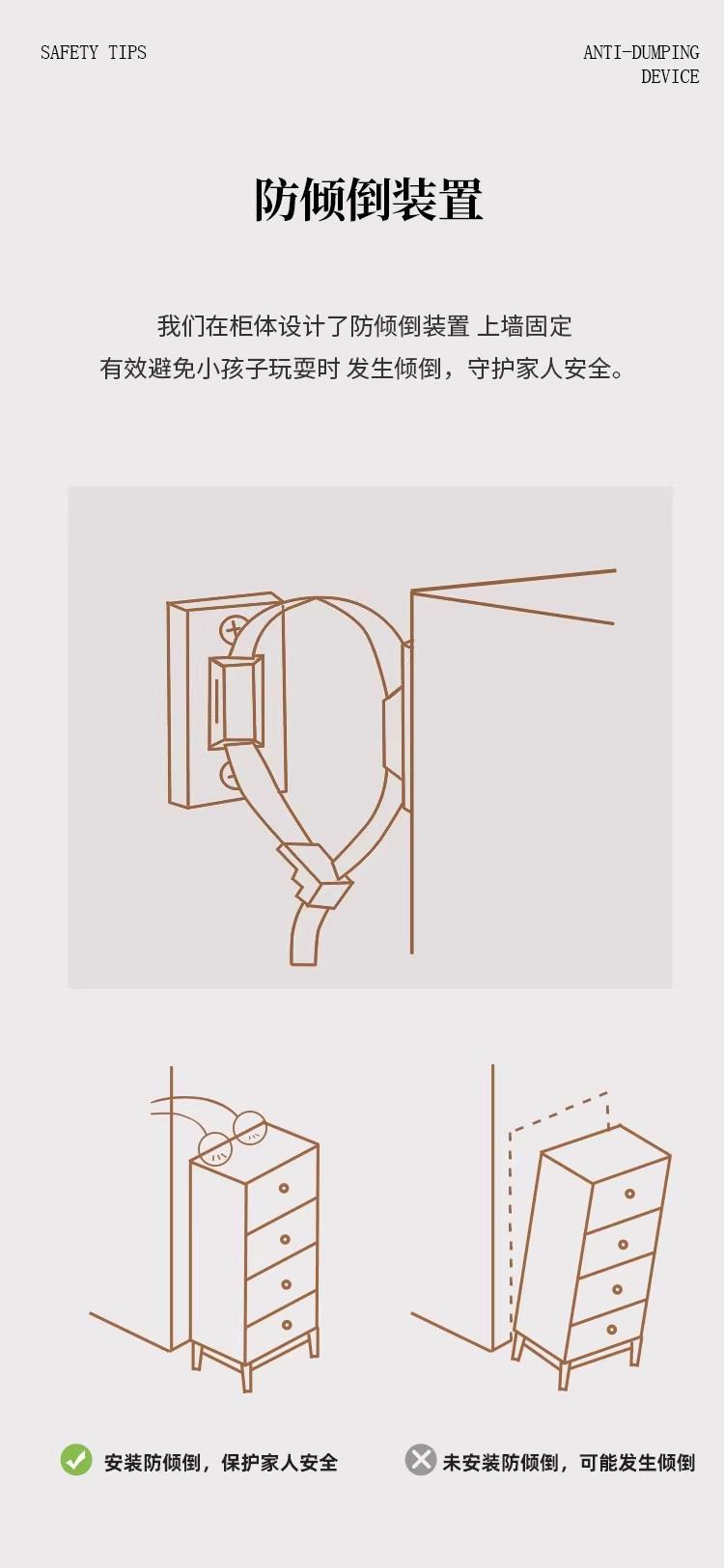 SAFETY TIPS

ANTI-DUMPING DEVICE

防倾倒装置

我们在柜体设计了防倾倒装置 上墙固定
有效避免小孩子玩耍时 发生倾倒，守护家人安全。

安装防倾倒，保护家人安全

未安装防倾倒，可能发生倾倒