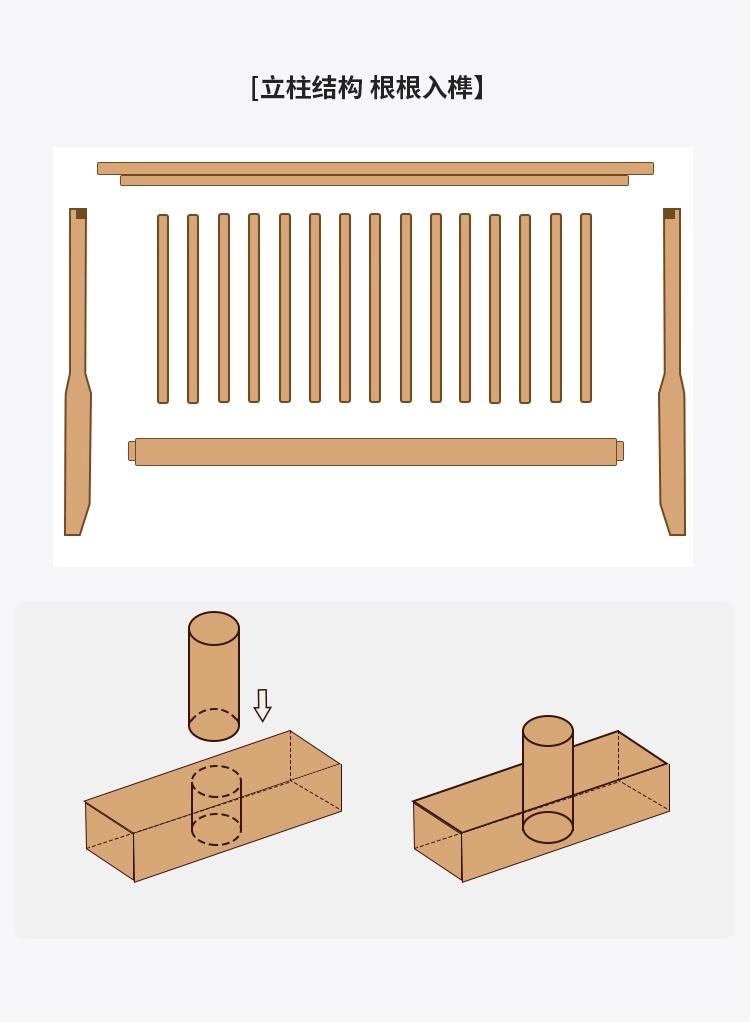 [立柱结构 根根入榫】