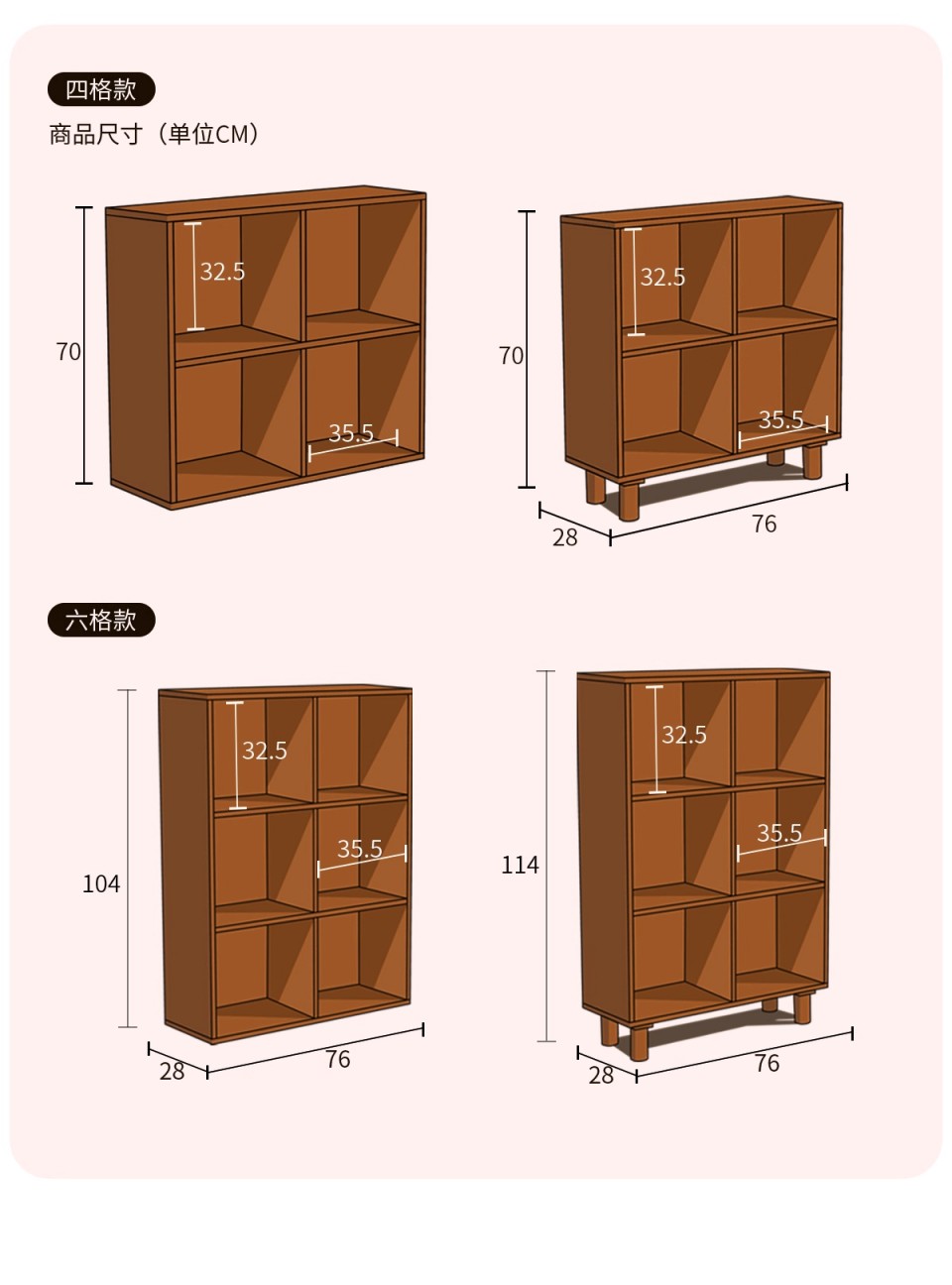 四格款

商品尺寸（单位CM）

70
32.5
35.5

70
32.5
35.5
28
76

六格款

104
32.5
35.5
28
76

114
32.5
35.5
28
76