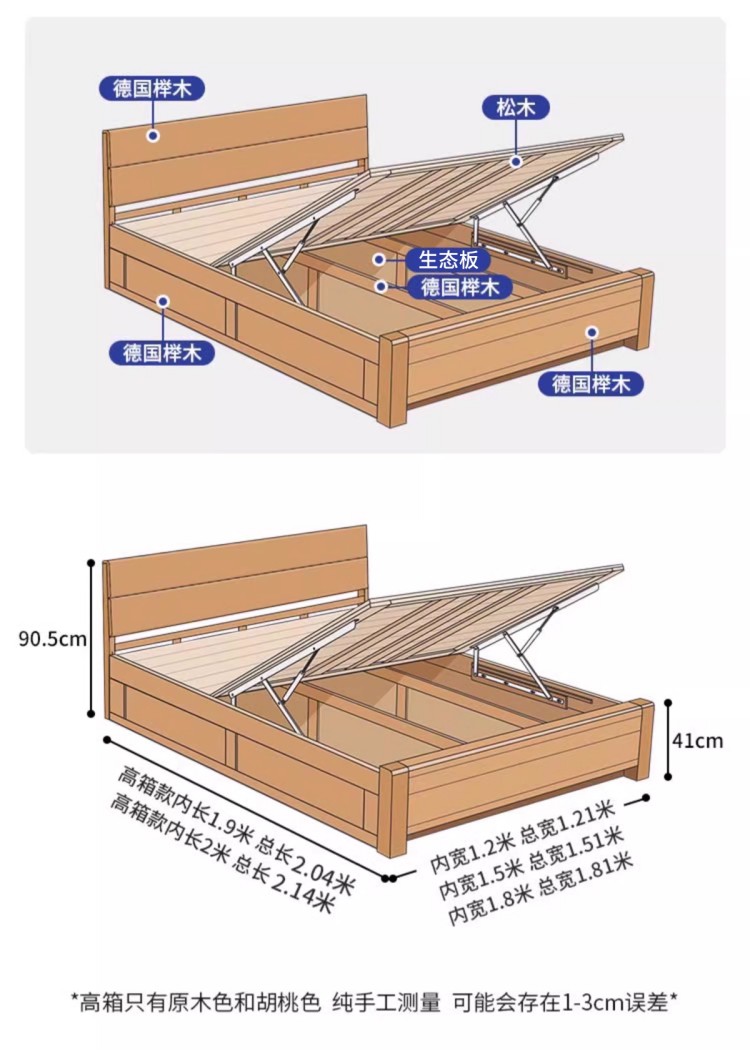 德国榉木

松木

生态板

德国榉木

德国榉木

德国榉木

90.5cm

41cm

高箱款内长1.9米 总长2.04米
高箱款内长2米 总长2.14米

内宽1.2米 总宽1.21米
内宽1.5米 总宽1.51米
内宽1.8米 总宽1.81米

*高箱只有原木色和胡桃色 纯手工测量 可能会存在1-3cm误差*