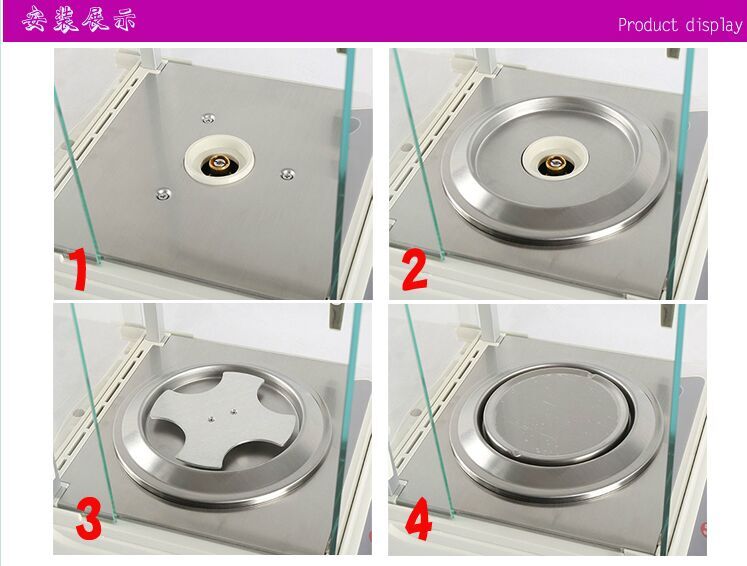 安装展示

Product display

1

2

3

4