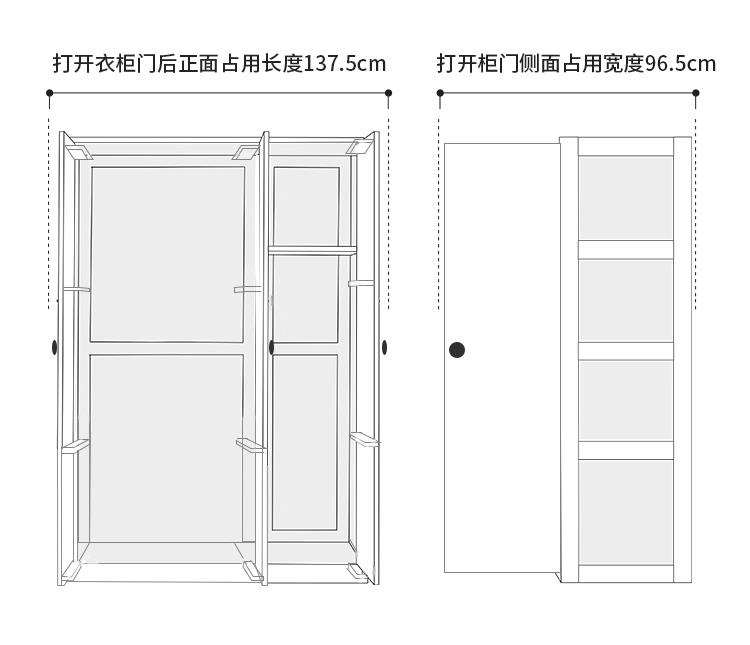 打开衣柜门后正面占用长度137.5cm

打开柜门侧面占用宽度96.5cm