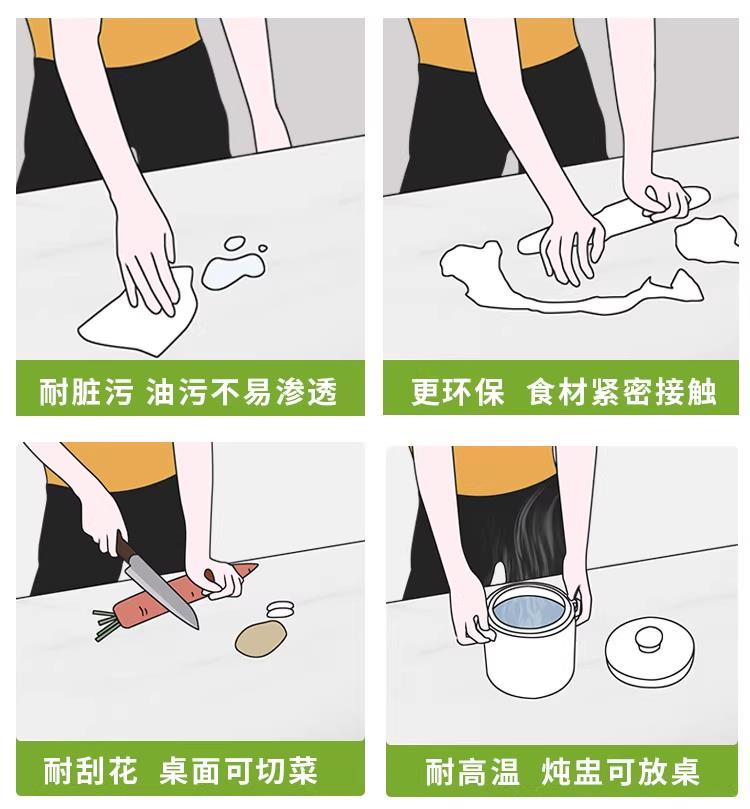 耐脏污 油污不易渗透

更环保 食材紧密接触

耐刮花 桌面可切菜

耐高温 炖盅可放桌